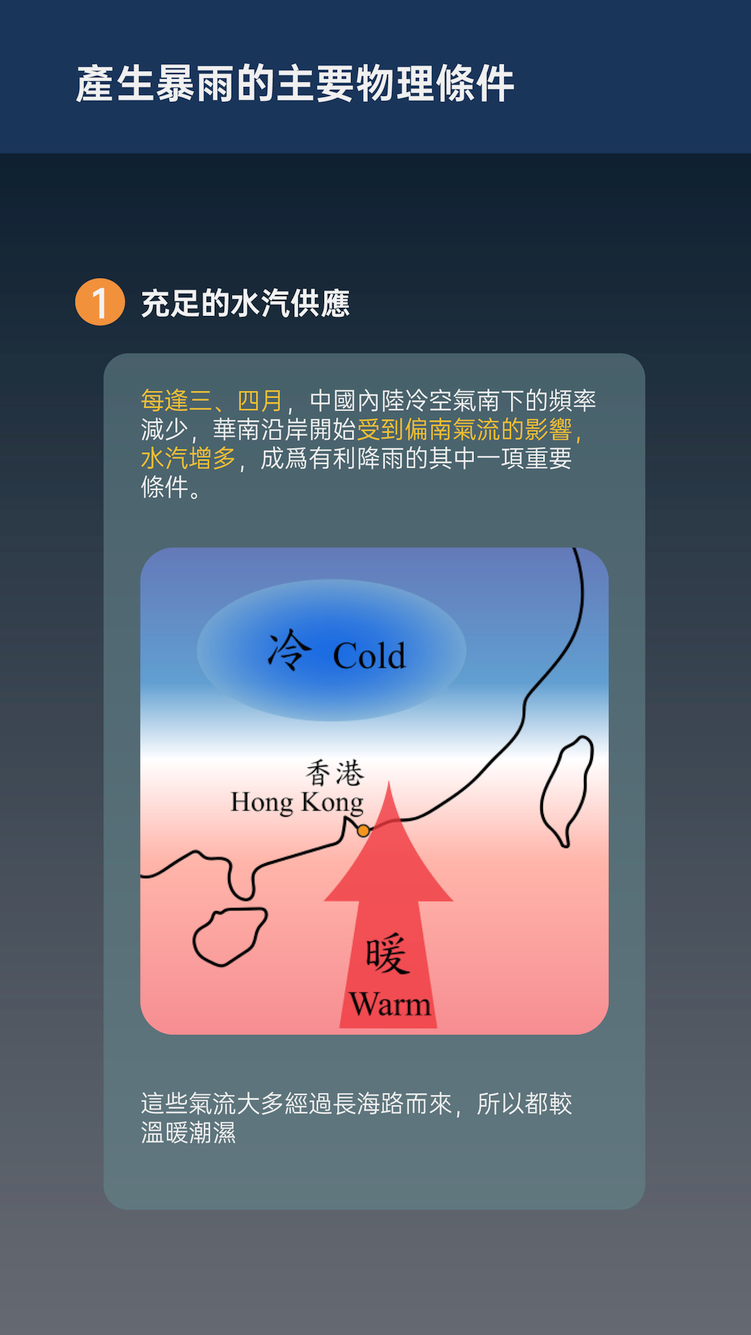 產生暴雨的主要物理條件

1 充足的水汽供應

每逢三、四月，中國內陸冷空氣南下的頻率減少，華南沿岸開始受到偏南氣流的影響，水汽增多，成爲有利降雨的其中一項重要條件。

冷 Cold

香港
Hong Kong

暖
Warm

這些氣流大多經過長海路而來，所以都較溫暖潮濕