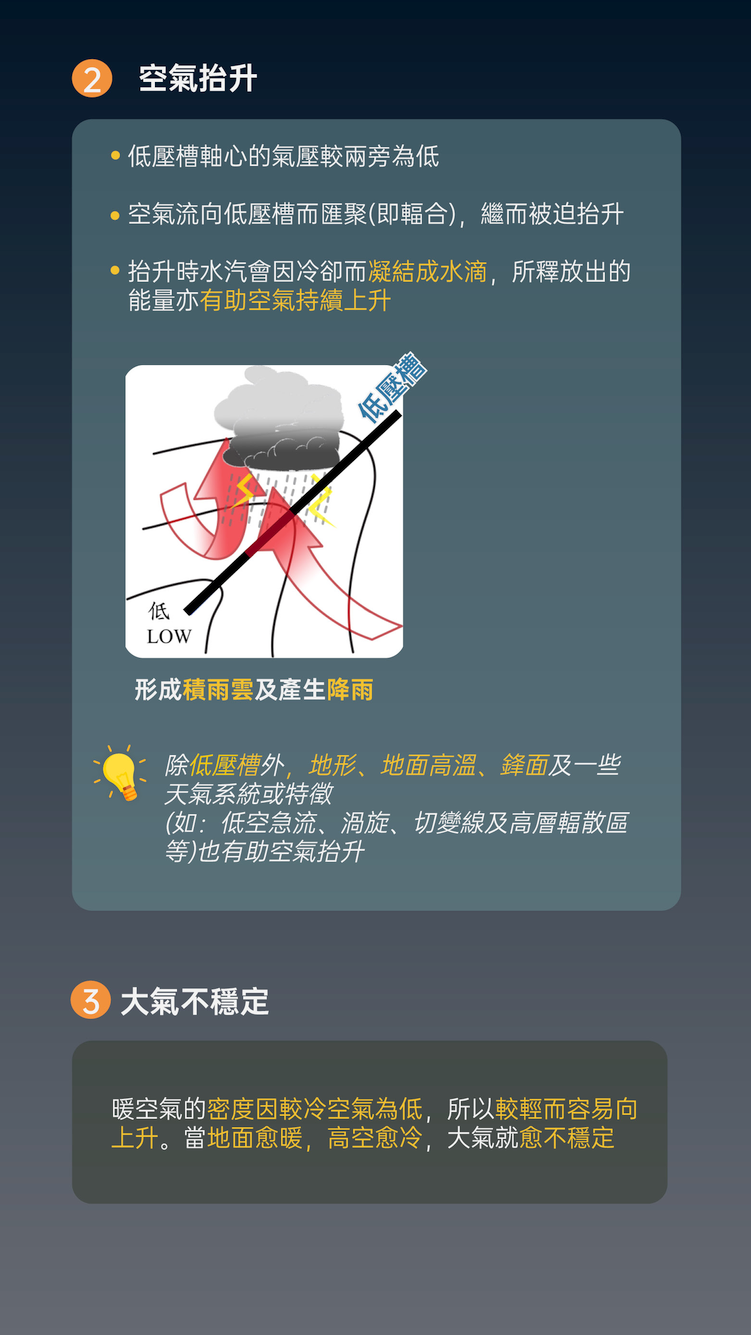 2 空氣抬升

• 低壓槽軸心的氣壓較兩旁為低

• 空氣流向低壓槽而匯聚(即輻合)，繼而被迫抬升

• 抬升時水汽會因冷卻而凝結成水滴，所釋放出的能量亦有助空氣持續上升

低壓槽

低
LOW

形成積雨雲及產生降雨

除低壓槽外，地形、地面高溫、鋒面及一些天氣系統或特徵
(如：低空急流、渦旋、切變線及高層輻散區等)也有助空氣抬升

3 大氣不穩定

暖空氣的密度因較冷空氣為低，所以較輕而容易向上升。當地面愈暖，高空愈冷，大氣就愈不穩定