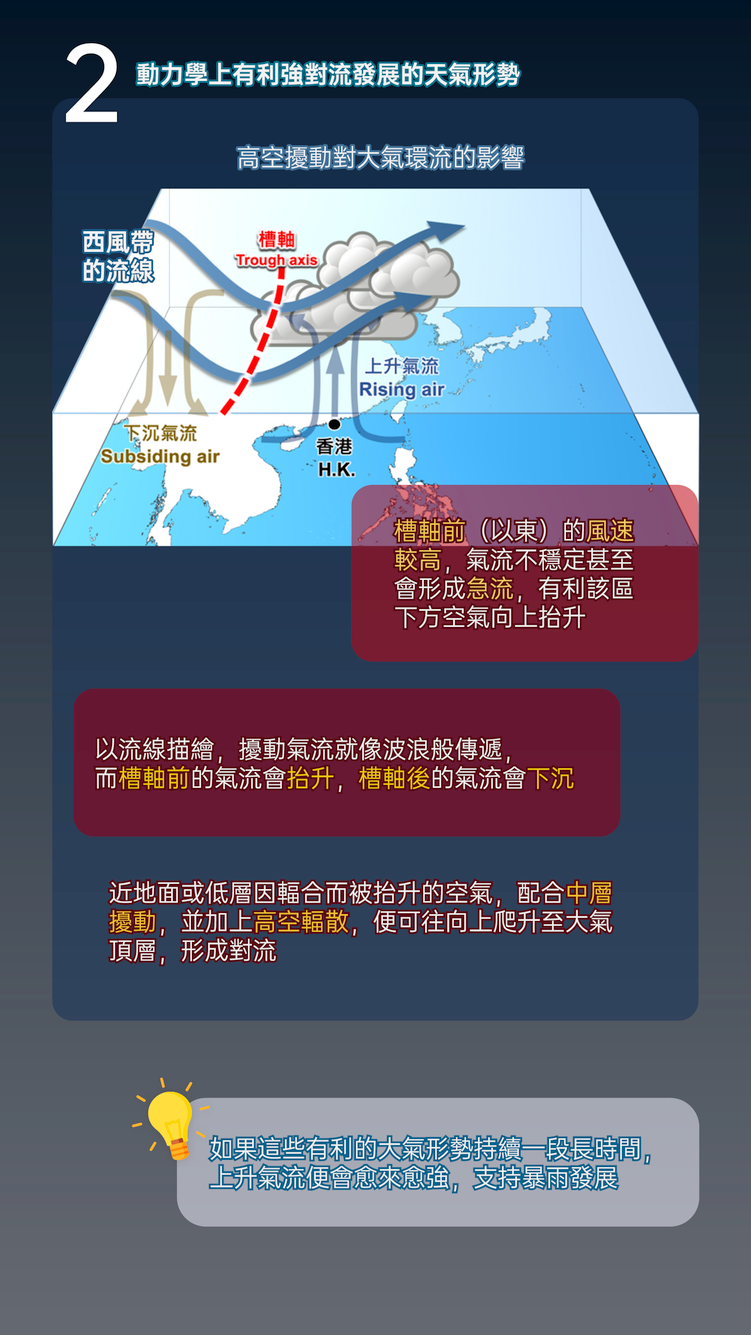 2 動力學上有利強對流發展的天氣形勢

高空擾動對大氣環流的影響

西風帶的流線

槽軸
Trough axis

上升氣流
Rising air

下沉氣流
Subsiding air

香港
H.K.

槽軸前（以東）的風速較高，氣流不穩定甚至會形成急流，有利該區下方空氣向上抬升

以流線描繪，擾動氣流就像波浪般傳遞，而槽軸前的氣流會抬升，槽軸後的氣流會下沉

近地面或低層因輻合而被抬升的空氣，配合中層擾動，並加上高空輻散，便可往向上爬升至大氣頂層，形成對流

如果這些有利的大氣形勢持續一段長時間，上升氣流便會愈來愈強，支持暴雨發展