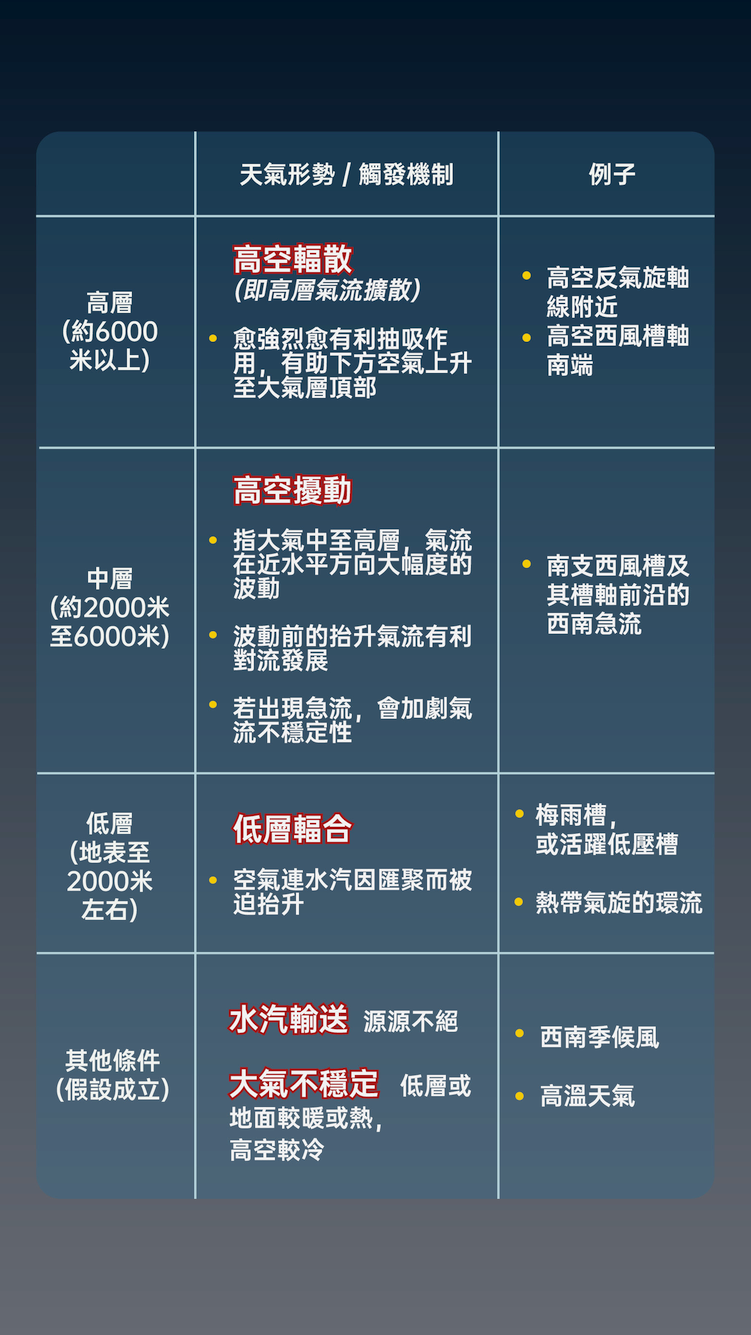 |  | 天氣形勢 / 觸發機制 | 例子 |
|---|---|---|
| 高層 (約6000米以上) | 高空輻散 (即高層氣流擴散) • 愈強烈愈有利抽吸作用，有助下方空氣上升至大氣層頂部 | • 高空反氣旋軸線附近 • 高空西風槽軸南端 |
| 中層 (約2000米至6000米) | 高空擾動 • 指大氣中至高層，氣流在近水平方向大幅度的波動 • 波動前的抬升氣流有利對流發展 • 若出現急流，會加劇氣流不穩定性 | • 南支西風槽及其槽軸前沿的西南急流 |
| 低層 (地表至2000米左右) | 低層輻合 • 空氣連水汽因匯聚而被迫抬升 | • 梅雨槽，或活躍低壓槽 • 熱帶氣旋的環流 |
| 其他條件 (假設成立) | 水汽輸送 源源不絕 大氣不穩定 低層或地面較暖或熱，高空較冷 | • 西南季候風 • 高溫天氣 |