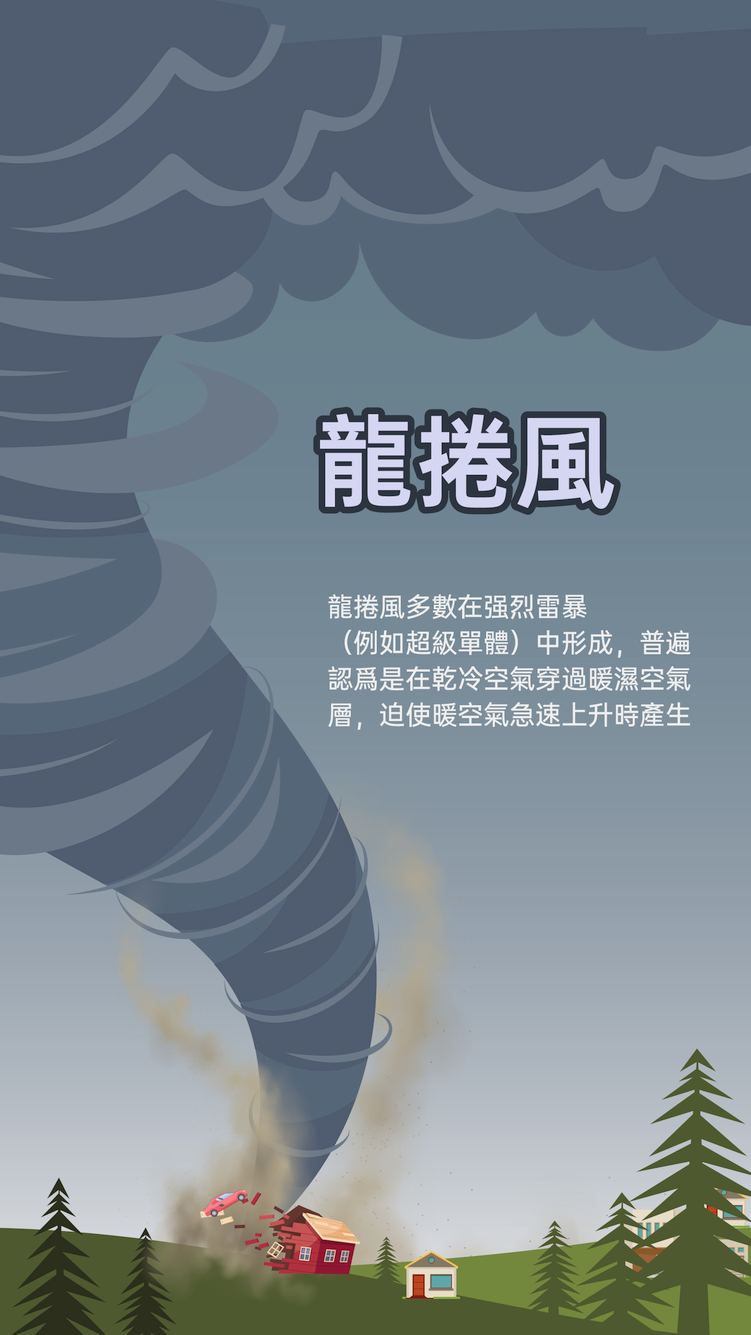 龍捲風

龍捲風多數在强烈雷暴（例如超級單體）中形成，普遍認爲是在乾冷空氣穿過暖濕空氣層，迫使暖空氣急速上升時產生