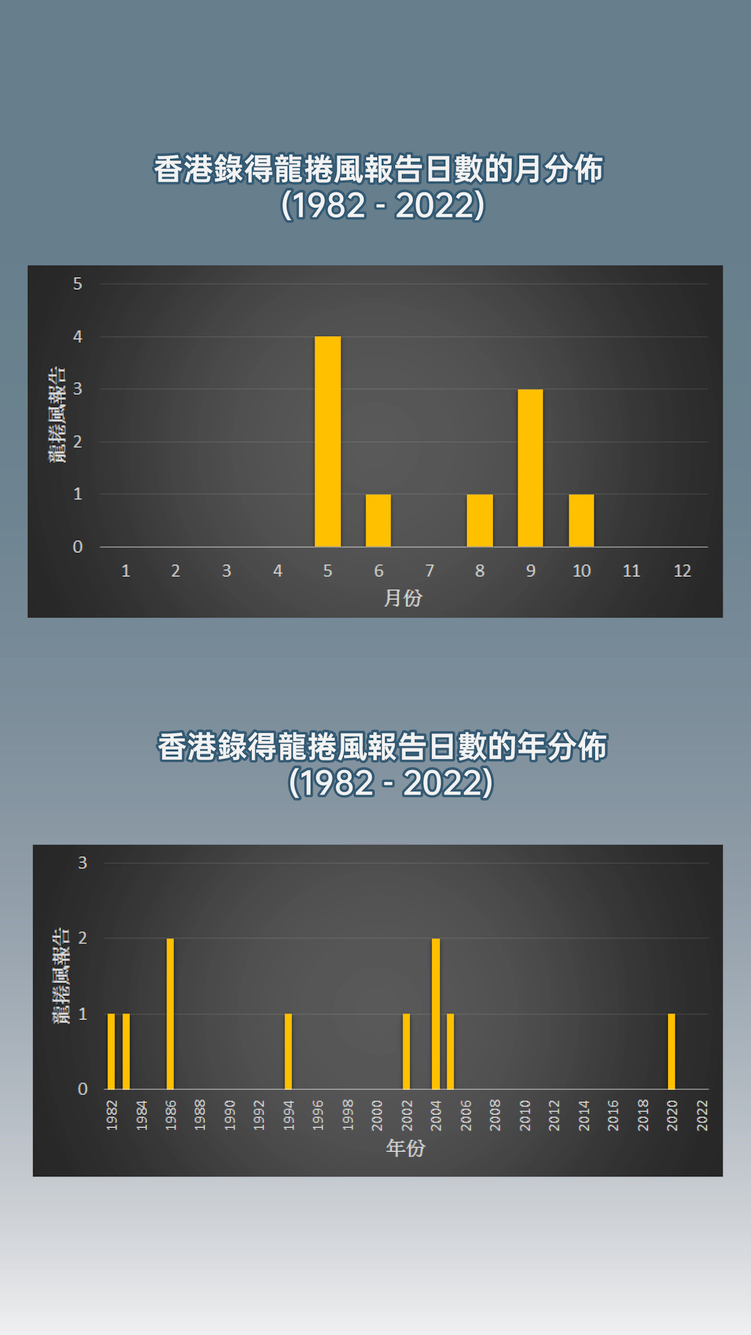 香港錄得龍捲風報告日數的月分佈
(1982 - 2022)

龍捲風報告

5
4
3
2
1
0

1 2 3 4 5 6 7 8 9 10 11 12

月份

香港錄得龍捲風報告日數的年分佈
(1982 - 2022)

龍捲風報告

3
2
1
0

1982 1984 1986 1988 1990 1992 1994 1996 1998 2000 2002 2004 2006 2008 2010 2012 2014 2016 2018 2020 2022

年份