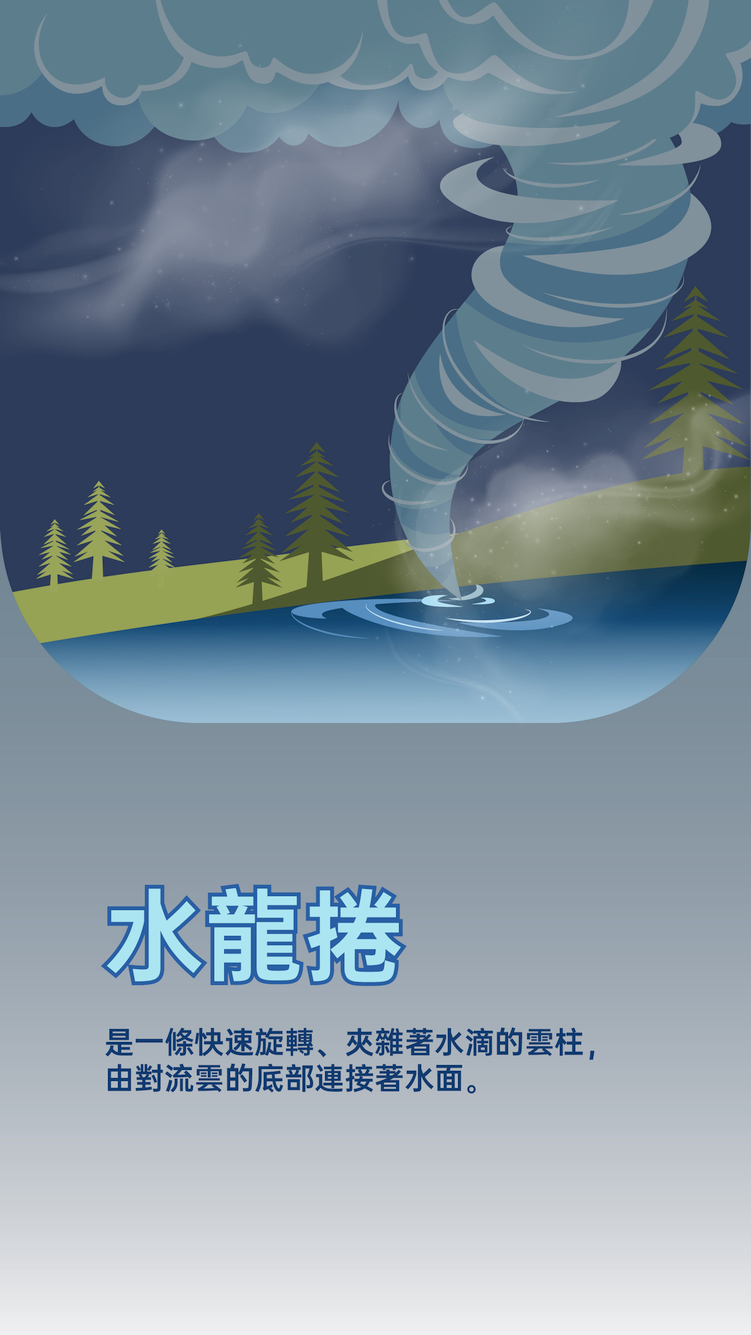 水龍捲

是一條快速旋轉、夾雜著水滴的雲柱，由對流雲的底部連接著水面。